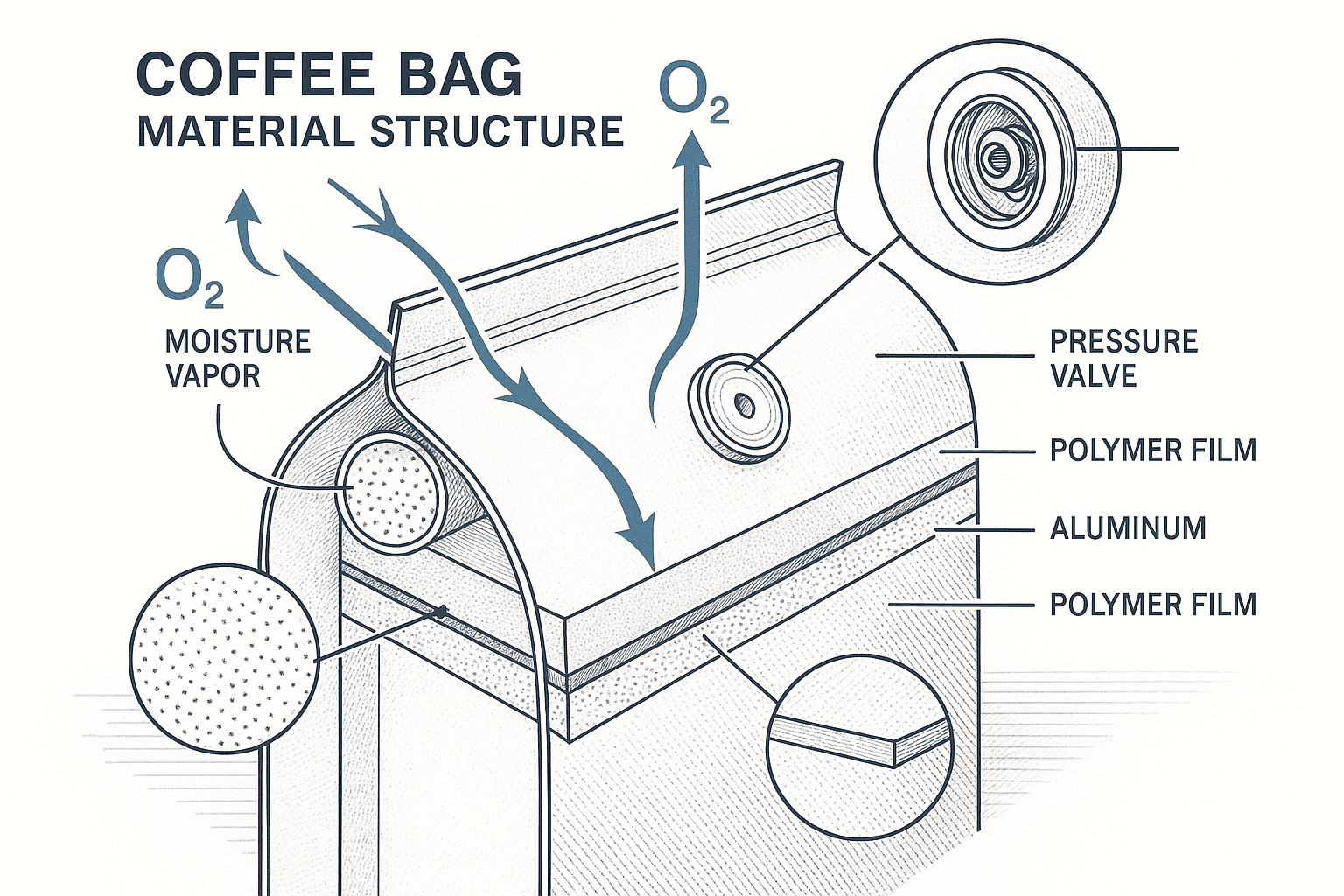 COFFEE BAG
MATERIAL STRUCTURE

$O_2$

$O_2$

MOISTURE VAPOR

PRESSURE VALVE

POLYMER FILM

ALUMINUM

POLYMER FILM